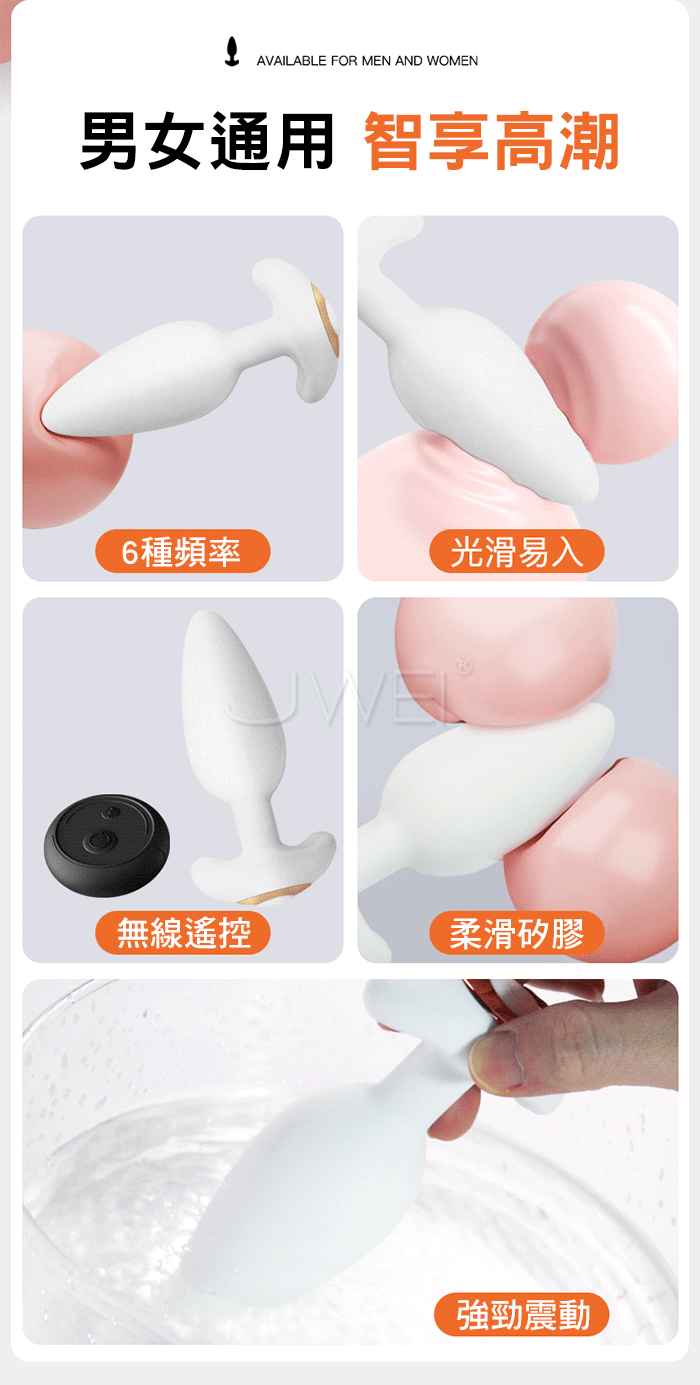 AVAILABLE FOR MEN AND WOMEN

男女通用 智享高潮

6種頻率

光滑易入

JWEI®

無線遙控

柔滑矽膠

強勁震動